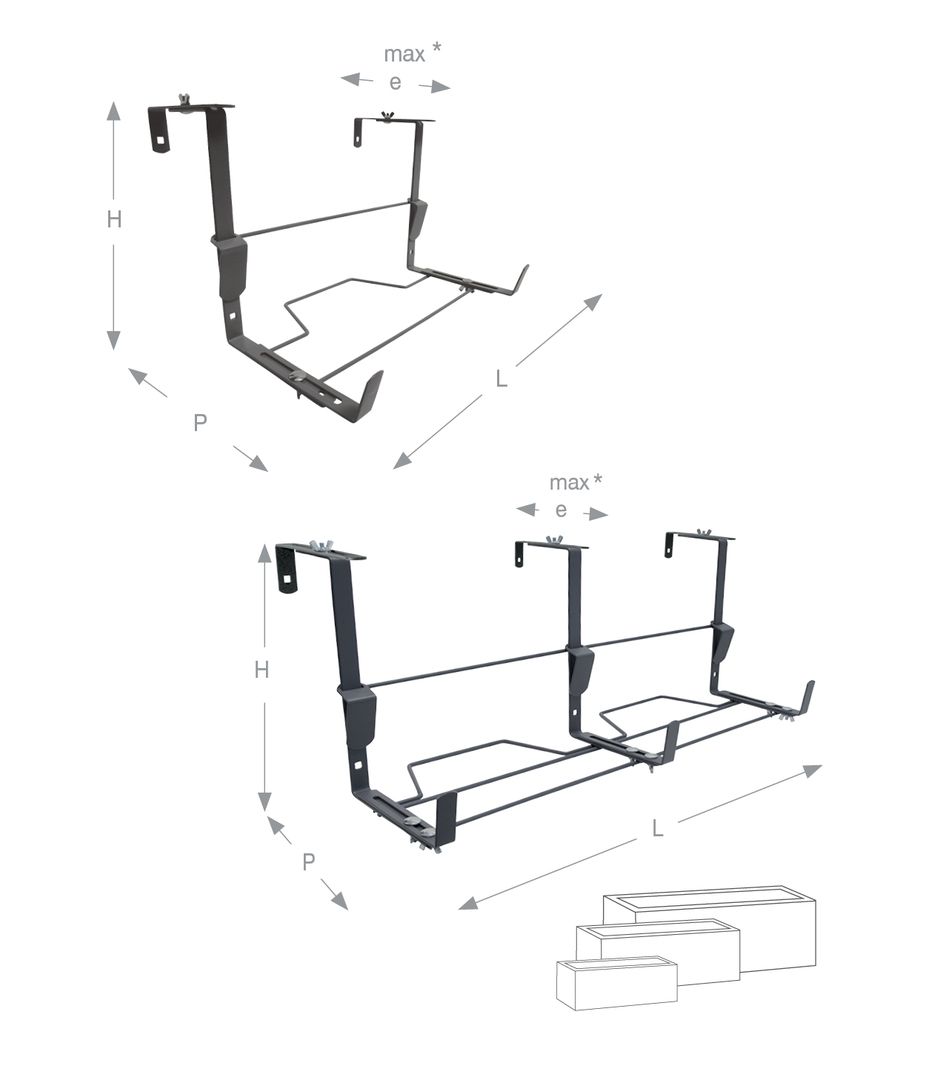 max *
e
H
L
P

max *
e
H
L
P